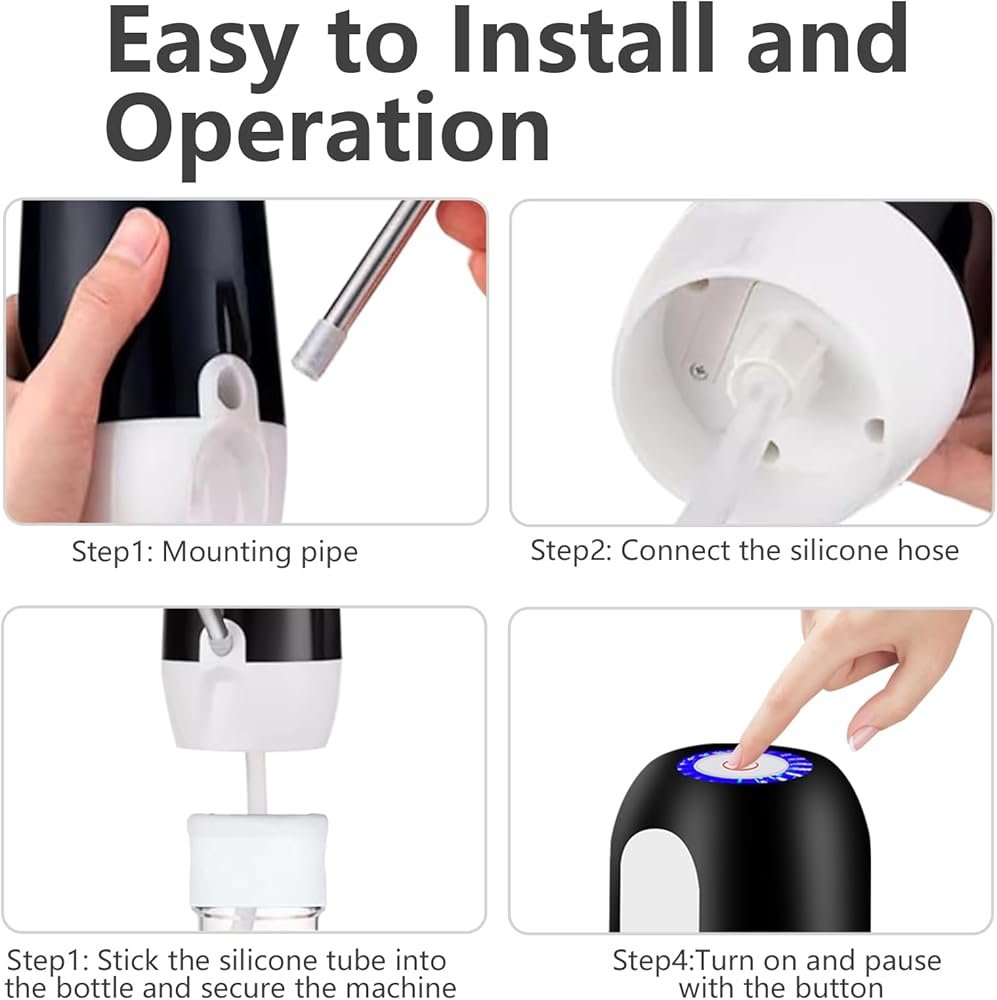 Easy to Install and Operation

Step1: Mounting pipe

Step2: Connect the silicone hose

Step1: Stick the silicone tube into the bottle and secure the machine

Step4:Turn on and pause with the button